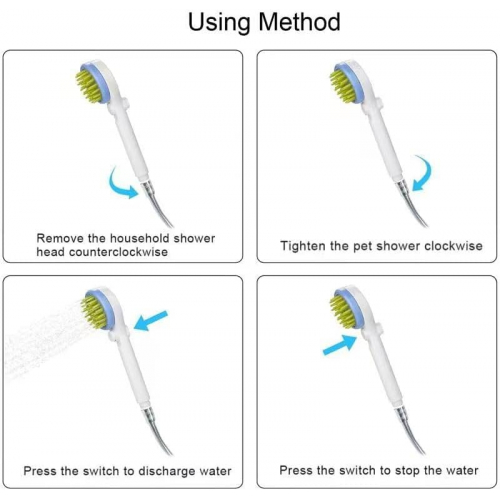 Using Method

Remove the household shower head counterclockwise

Tighten the pet shower clockwise

Press the switch to discharge water

Press the switch to stop the water