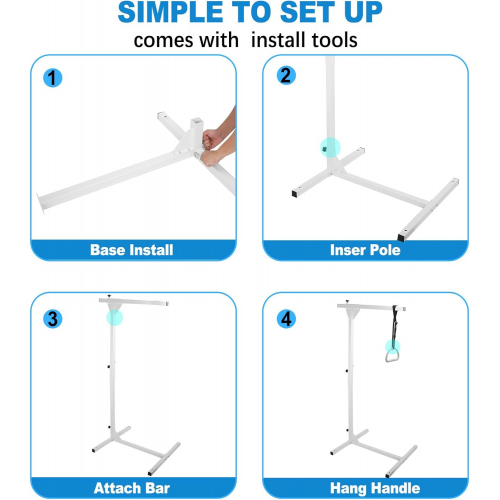 SIMPLE TO SET UP
comes with install tools

1
Base Install

2
Inser Pole

3
Attach Bar

4
Hang Handle