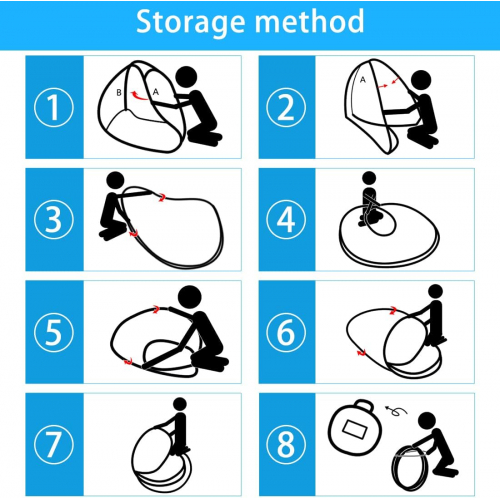 Storage method

①

B A

②

A

③

④

⑤

⑥

⑦

⑧