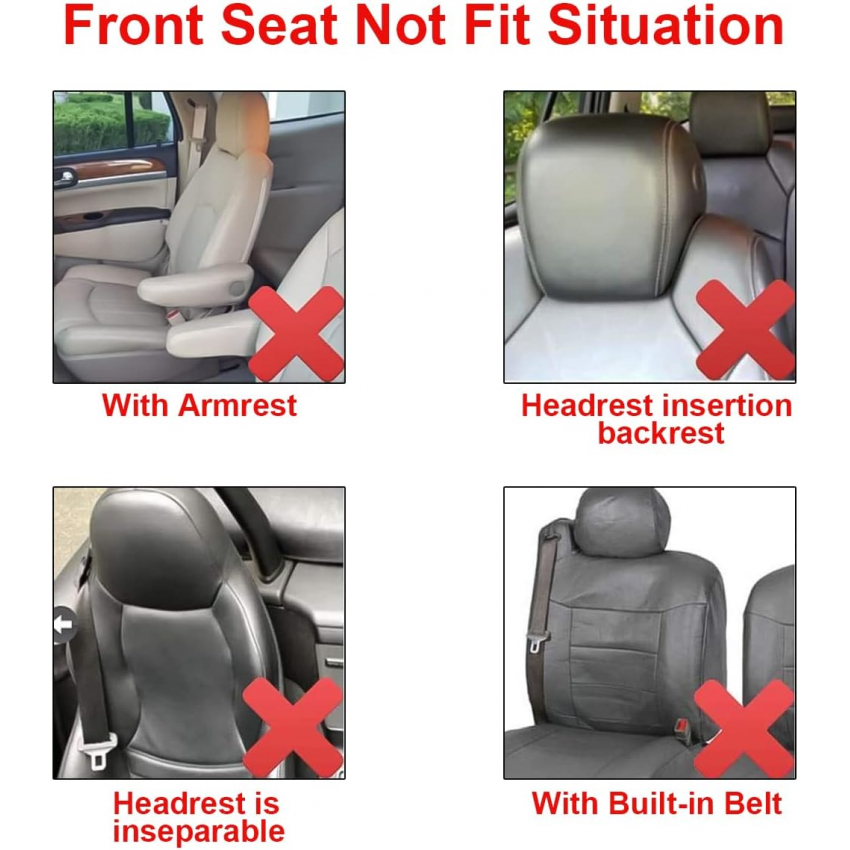 Front Seat Not Fit Situation

With Armrest

Headrest insertion backrest

Headrest is inseparable

With Built-in Belt