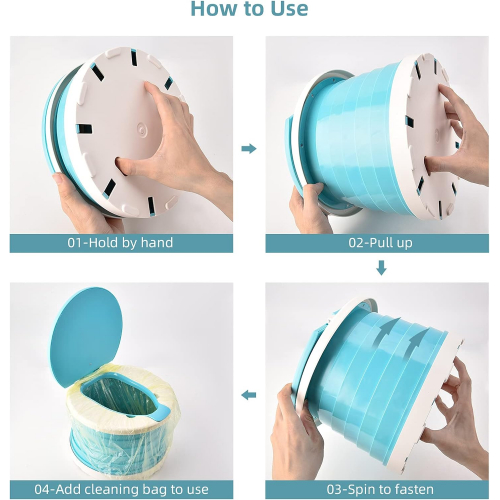 How to Use

01-Hold by hand

02-Pull up

03-Spin to fasten

04-Add cleaning bag to use