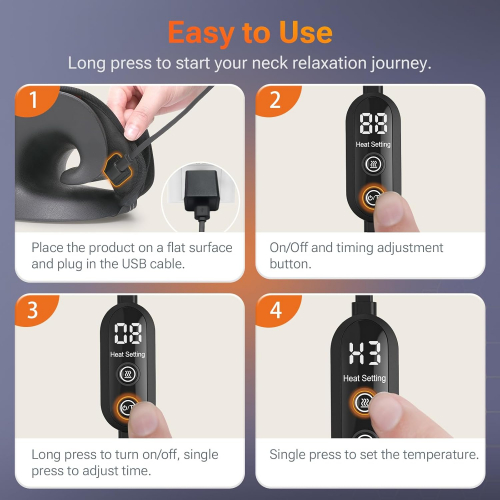 Easy to Use

Long press to start your neck relaxation journey.

1

Place the product on a flat surface and plug in the USB cable.

2

88

Heat Setting

On/Off and timing adjustment button.

3

08

Heat Setting

Long press to turn on/off, single press to adjust time.

4

H3

Heat Setting

Single press to set the temperature.