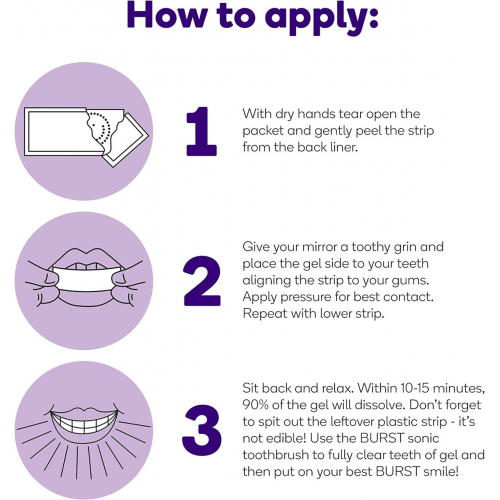 How to apply:

1

With dry hands tear open the packet and gently peel the strip from the back liner.

2

Give your mirror a toothy grin and place the gel side to your teeth aligning the strip to your gums. Apply pressure for best contact. Repeat with lower strip.

3

Sit back and relax. Within 10-15 minutes, 90% of the gel will dissolve. Don't forget to spit out the leftover plastic strip - it's not edible! Use the BURST sonic toothbrush to fully clear teeth of gel and then put on your best BURST smile!