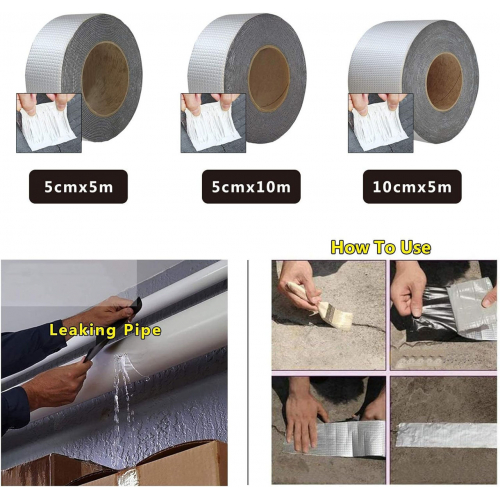 5cmx5m

5cmx10m

10cmx5m

Leaking Pipe

How To Use