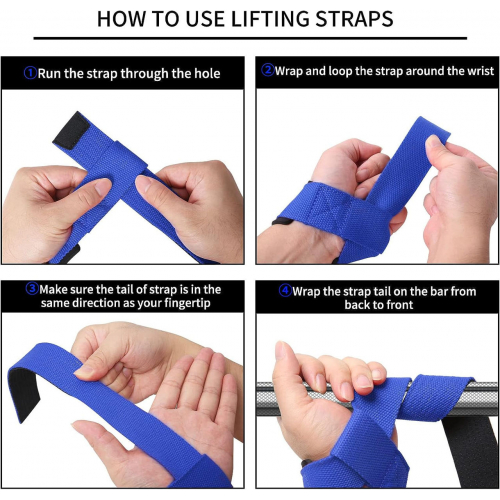 HOW TO USE LIFTING STRAPS

①Run the strap through the hole

②Wrap and loop the strap around the wrist

③Make sure the tail of strap is in the same direction as your fingertip

④Wrap the strap tail on the bar from back to front