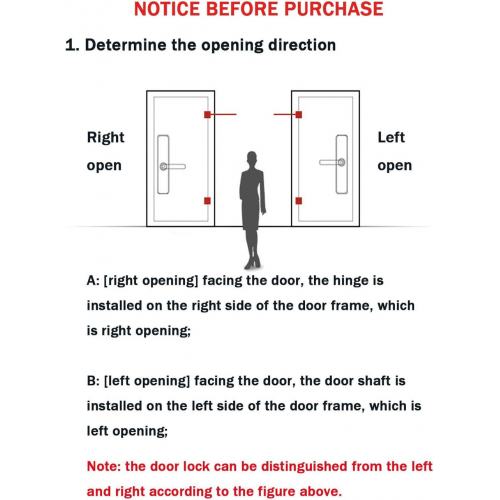 NOTICE BEFORE PURCHASE

1. Determine the opening direction

Right open

Left open

A: [right opening] facing the door, the hinge is installed on the right side of the door frame, which is right opening;

B: [left opening] facing the door, the door shaft is installed on the left side of the door frame, which is left opening;

Note: the door lock can be distinguished from the left and right according to the figure above.