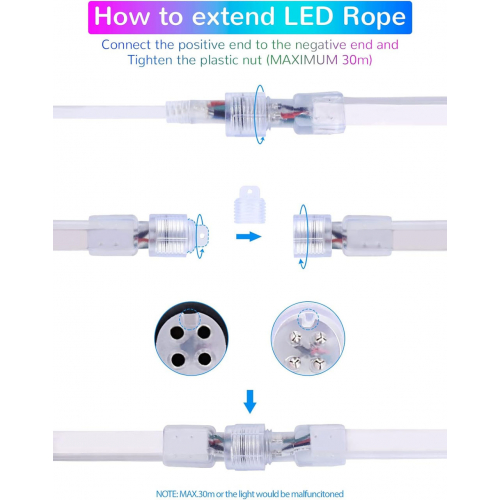 How to extend LED Rope

Connect the positive end to the negative end and Tighten the plastic nut (MAXIMUM 30m)

NOTE: MAX.30m or the light would be malfuncitoned