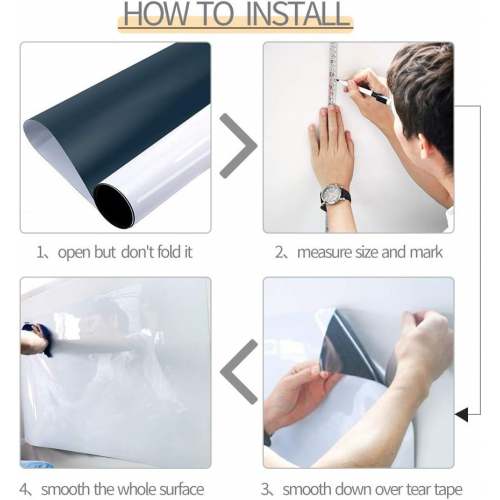 HOW TO INSTALL

1、open but don't fold it

2、measure size and mark

4、smooth the whole surface

3、smooth down over tear tape