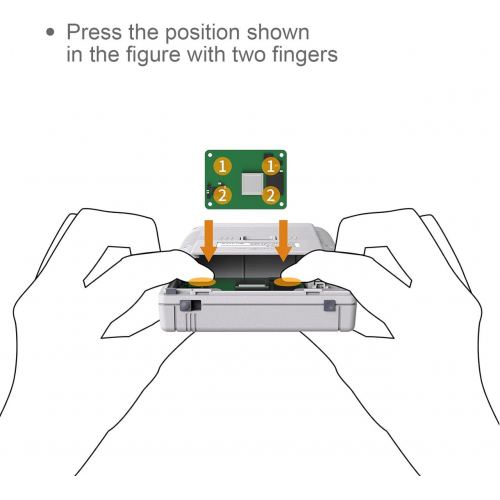 • Press the position shown in the figure with two fingers

1 1
2 2