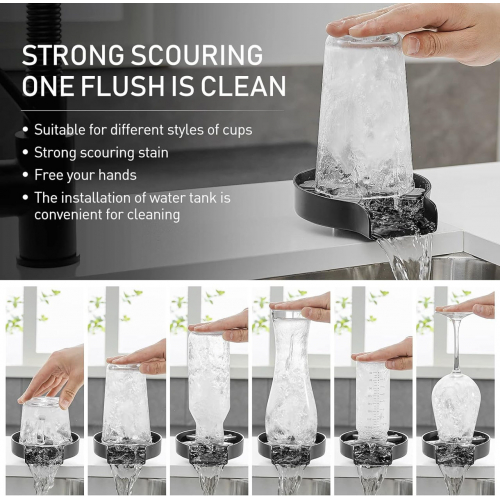 STRONG SCOURING
ONE FLUSH IS CLEAN

• Suitable for different styles of cups
• Strong scouring stain
• Free your hands
• The installation of water tank is convenient for cleaning