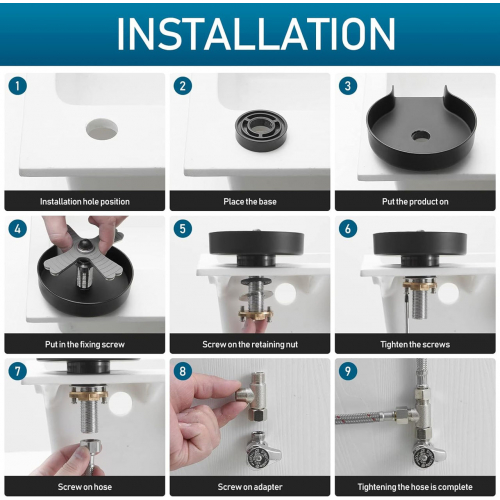 INSTALLATION

1
Installation hole position

2
Place the base

3
Put the product on

4
Put in the fixing screw

5
Screw on the retaining nut

6
Tighten the screws

7
Screw on hose

8
Screw on adapter

9
Tightening the hose is complete