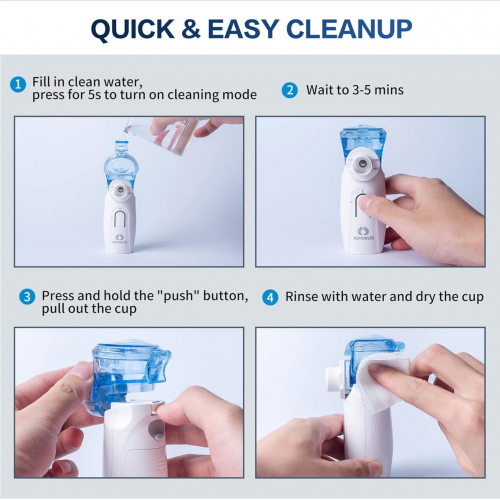 QUICK & EASY CLEANUP

1 Fill in clean water, press for 5s to turn on cleaning mode

2 Wait to 3-5 mins

APOWUS

APOWUS

3 Press and hold the "push" button, pull out the cup

4 Rinse with water and dry the cup