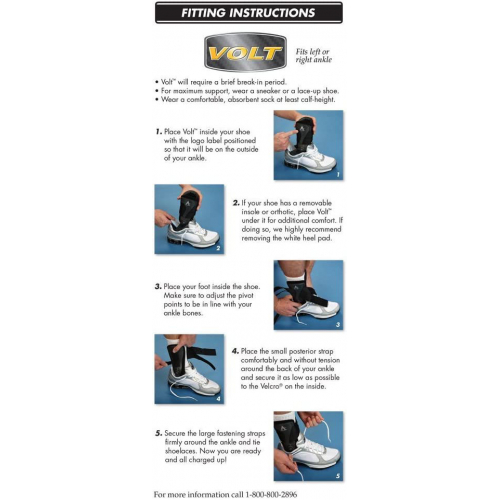 FITTING INSTRUCTIONS

VOLT

Fits left or right ankle

• Volt™ will require a brief break-in period.
• For maximum support, wear a sneaker or a lace-up shoe.
• Wear a comfortable, absorbent sock at least calf-height.

1. Place Volt™ inside your shoe with the logo label positioned so that it will be on the outside of your ankle.

1

2

2. If your shoe has a removable insole or orthotic, place Volt™ under it for additional comfort. If doing so, we highly recommend removing the white heel pad.

3. Place your foot inside the shoe. Make sure to adjust the pivot points to be in line with your ankle bones.

3

4

4. Place the small posterior strap comfortably and without tension around the back of your ankle and secure it as low as possible to the Velcro® on the inside.

5. Secure the large fastening straps firmly around the ankle and tie shoelaces. Now you are ready and all charged up!

5

For more information call 1-800-800-2896