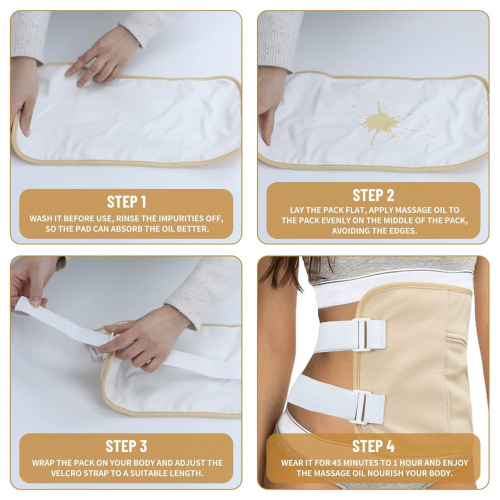 STEP 1
WASH IT BEFORE USE, RINSE THE IMPURITIES OFF, SO THE PAD CAN ABSORB THE OIL BETTER.

STEP 2
LAY THE PACK FLAT, APPLY MASSAGE OIL TO THE PACK EVENLY ON THE MIDDLE OF THE PACK, AVOIDING THE EDGES.

STEP 3
WRAP THE PACK ON YOUR BODY AND ADJUST THE VELCRO STRAP TO A SUITABLE LENGTH.

STEP 4
WEAR IT FOR 45 MINUTES TO 1 HOUR AND ENJOY THE MASSAGE OIL NOURISH YOUR BODY.