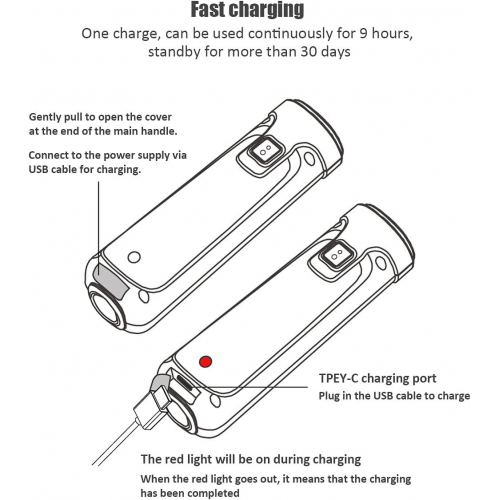 Fast charging

One charge, can be used continuously for 9 hours, standby for more than 30 days

Gently pull to open the cover at the end of the main handle.

Connect to the power supply via USB cable for charging.

TPEY-C charging port

Plug in the USB cable to charge

The red light will be on during charging

When the red light goes out, it means that the charging has been completed