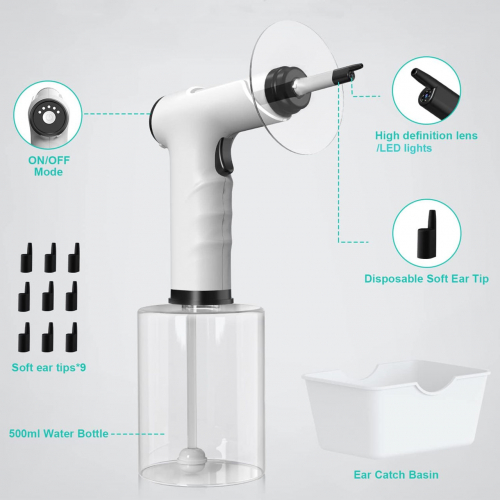 ON/OFF Mode

High definition lens /LED lights

Disposable Soft Ear Tip

Soft ear tips*9

500ml Water Bottle

Ear Catch Basin