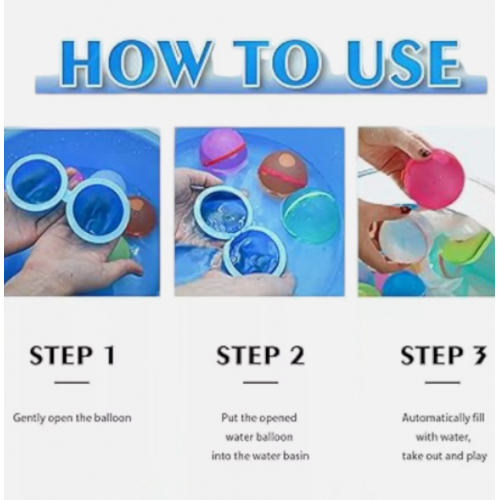 HOW TO USE

STEP 1

Gently open the balloon

STEP 2

Put the opened water balloon into the water basin

STEP 3

Automatically fill with water, take out and play