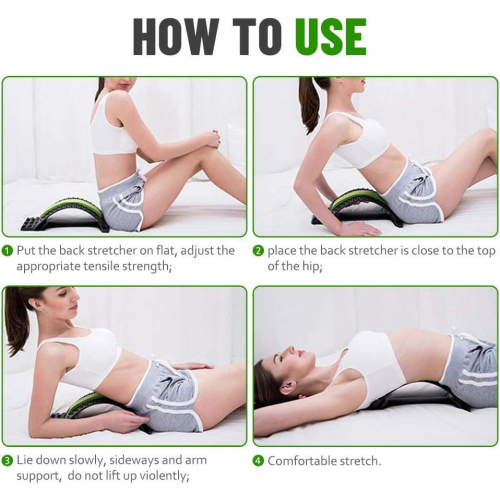 HOW TO USE

1 Put the back stretcher on flat, adjust the appropriate tensile strength;

2 place the back stretcher is close to the top of the hip;

3 Lie down slowly, sideways and arm support, do not lift up violently;

4 Comfortable stretch.