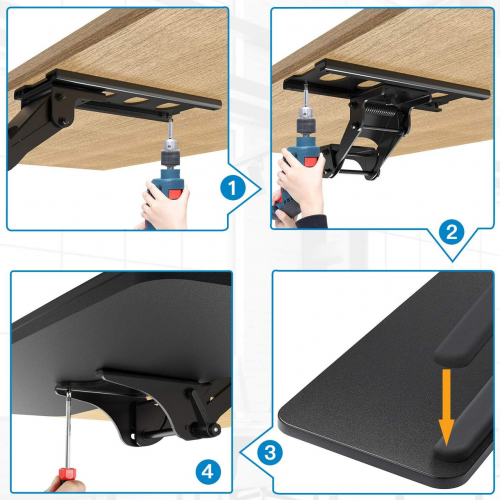 1
2
3
4