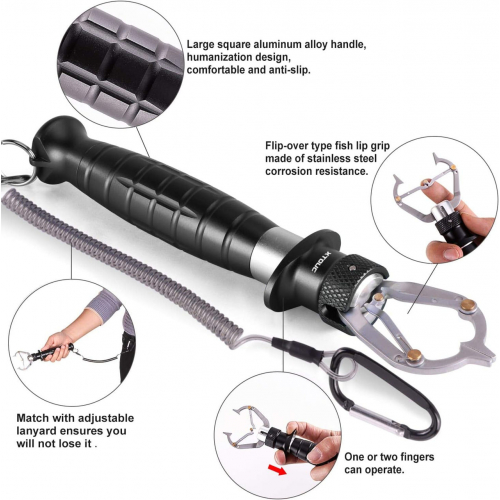 Large square aluminum alloy handle, humanization design, comfortable and anti-slip.

Flip-over type fish lip grip made of stainless steel corrosion resistance.

XTOUC

Match with adjustable lanyard ensures you will not lose it .

One or two fingers can operate.