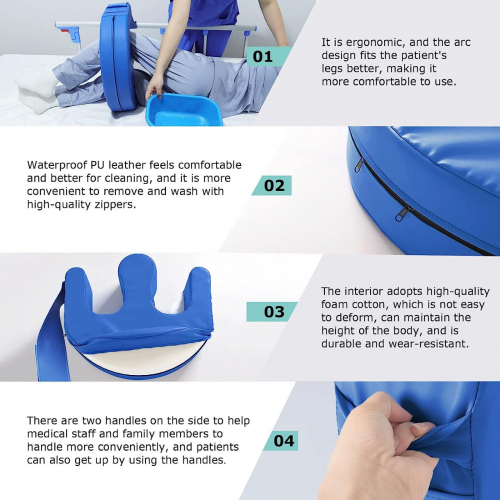 01

It is ergonomic, and the arc design fits the patient's legs better, making it more comfortable to use.

Waterproof PU leather feels comfortable and better for cleaning, and it is more convenient to remove and wash with high-quality zippers.

02

03

The interior adopts high-quality foam cotton, which is not easy to deform, can maintain the height of the body, and is durable and wear-resistant.

There are two handles on the side to help medical staff and family members to handle more conveniently, and patients can also get up by using the handles.

04