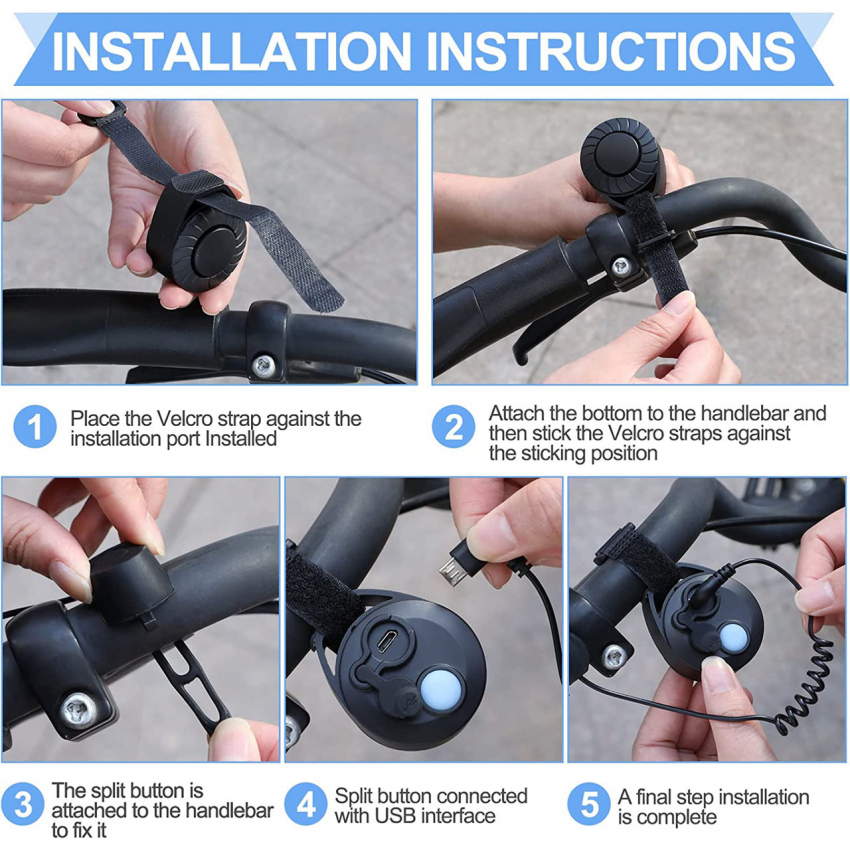 INSTALLATION INSTRUCTIONS

1 Place the Velcro strap against the installation port Installed

2 Attach the bottom to the handlebar and then stick the Velcro straps against the sticking position

3 The split button is attached to the handlebar to fix it

4 Split button connected with USB interface

5 A final step installation is complete