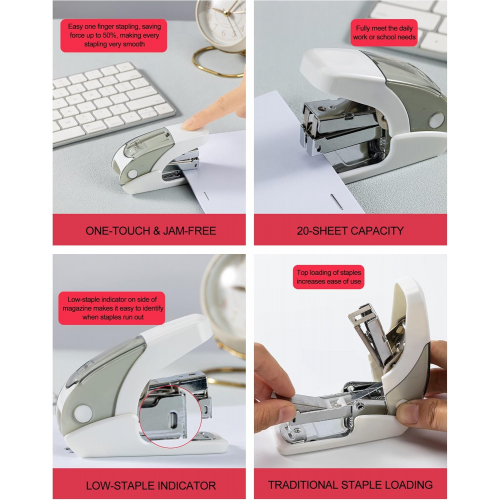 Easy one finger stapling, saving force up to 50%, making every stapling very smooth

ONE-TOUCH & JAM-FREE

Fully meet the daily work or school needs

20-SHEET CAPACITY

Low-staple indicator on side of magazine makes it easy to identify when staples run out

LOW-STAPLE INDICATOR

Top loading of staples increases ease of use

TRADITIONAL STAPLE LOADING