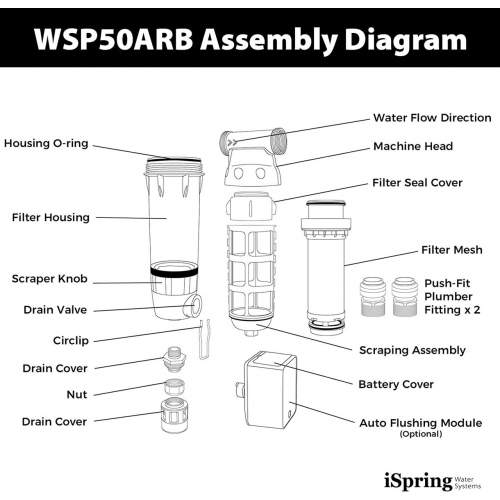 WSP50ARB Assembly Diagram

Housing O-ring

Filter Housing

Scraper Knob

Drain Valve

Circlip

Drain Cover

Nut

Drain Cover

Water Flow Direction

Machine Head

Filter Seal Cover

Filter Mesh

Push-Fit Plumber Fitting x 2

Scraping Assembly

Battery Cover

Auto Flushing Module (Optional)

iSpring Water Systems