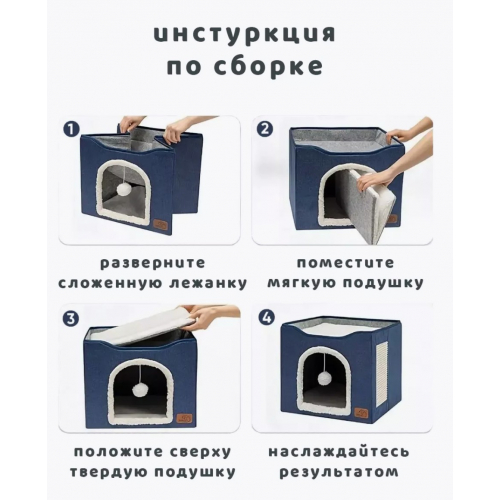 инстуркция по сборке

1

разверните сложенную лежанку

2

поместите мягкую подушку

3

положите сверху твердую подушку

4

наслаждайтесь результатом