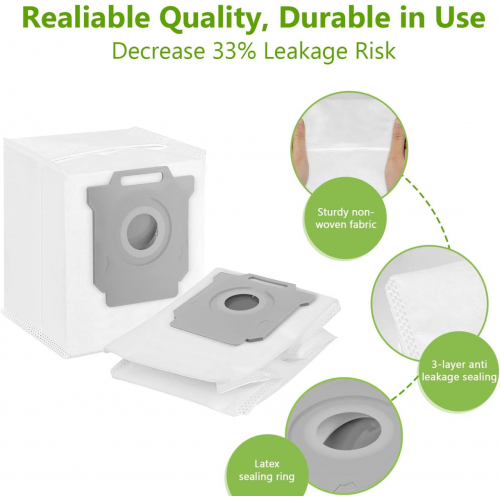 Realiable Quality, Durable in Use
Decrease 33% Leakage Risk

Sturdy non-woven fabric

3-layer anti leakage sealing

Latex sealing ring