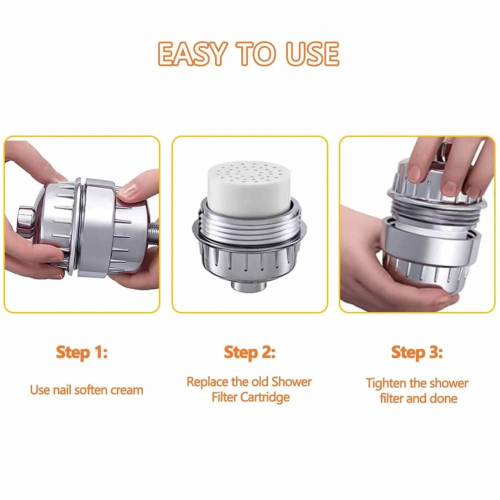 EASY TO USE

Step 1:

Use nail soften cream

Step 2:

Replace the old Shower Filter Cartridge

Step 3:

Tighten the shower filter and done