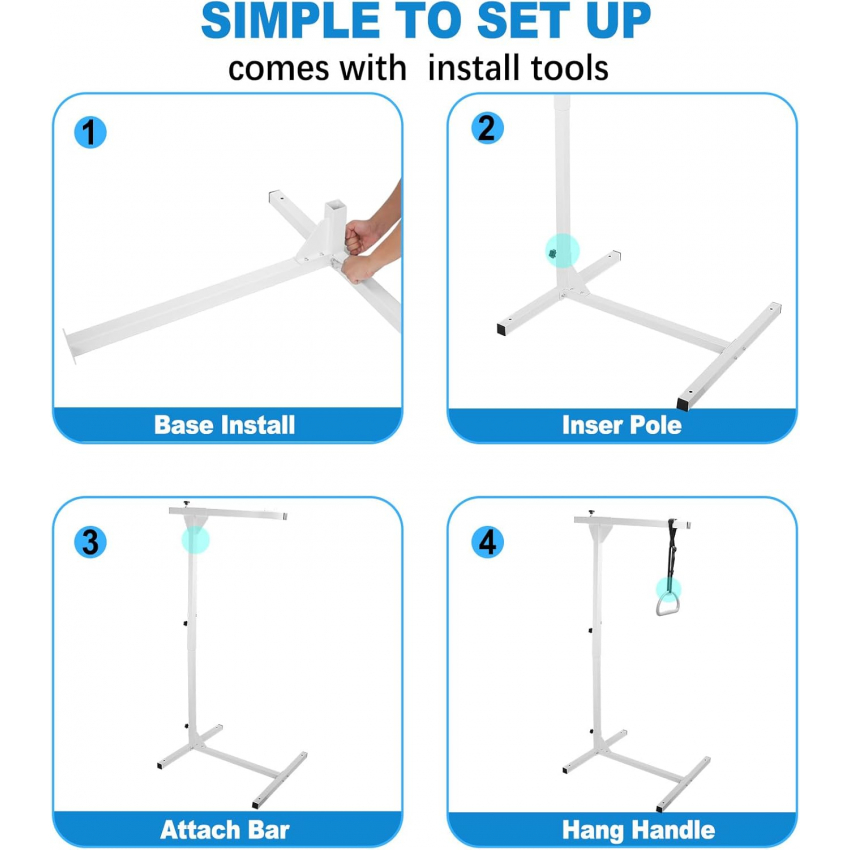 SIMPLE TO SET UP
comes with install tools

1
Base Install

2
Inser Pole

3
Attach Bar

4
Hang Handle