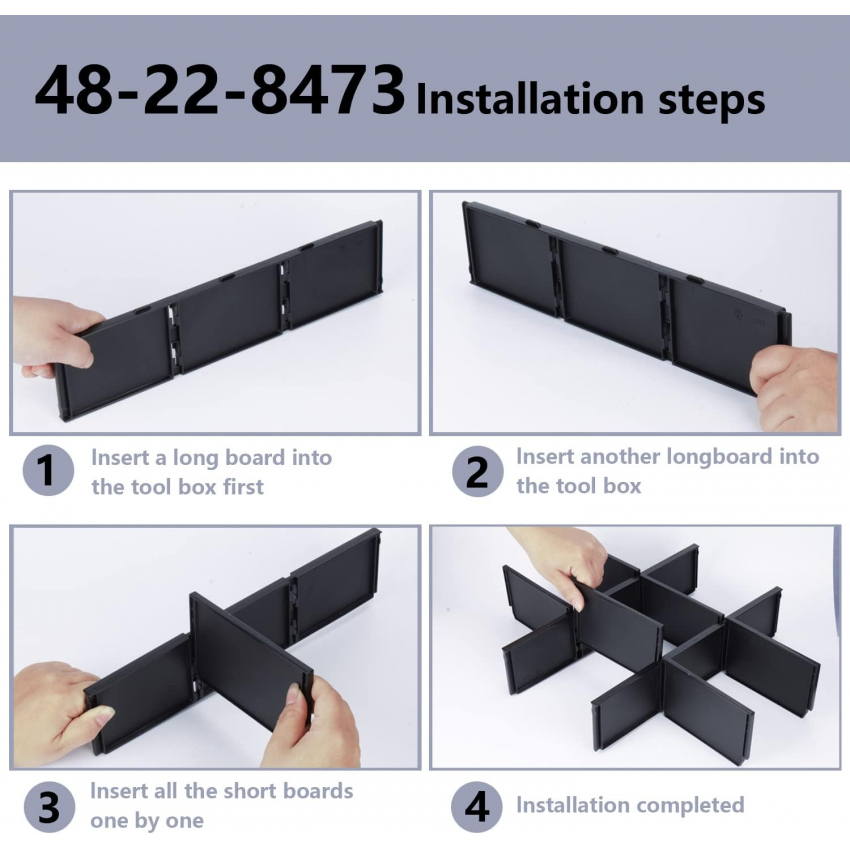 48-22-8473 Installation steps

1 Insert a long board into the tool box first

2 Insert another longboard into the tool box

3 Insert all the short boards one by one

4 Installation completed