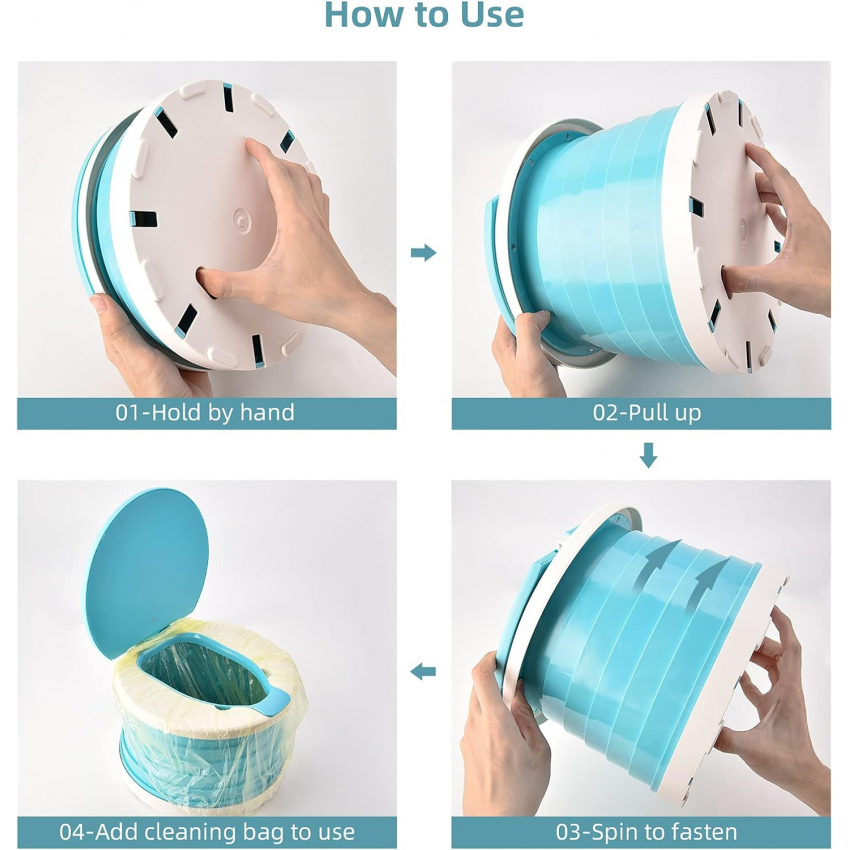 How to Use

01-Hold by hand

02-Pull up

03-Spin to fasten

04-Add cleaning bag to use