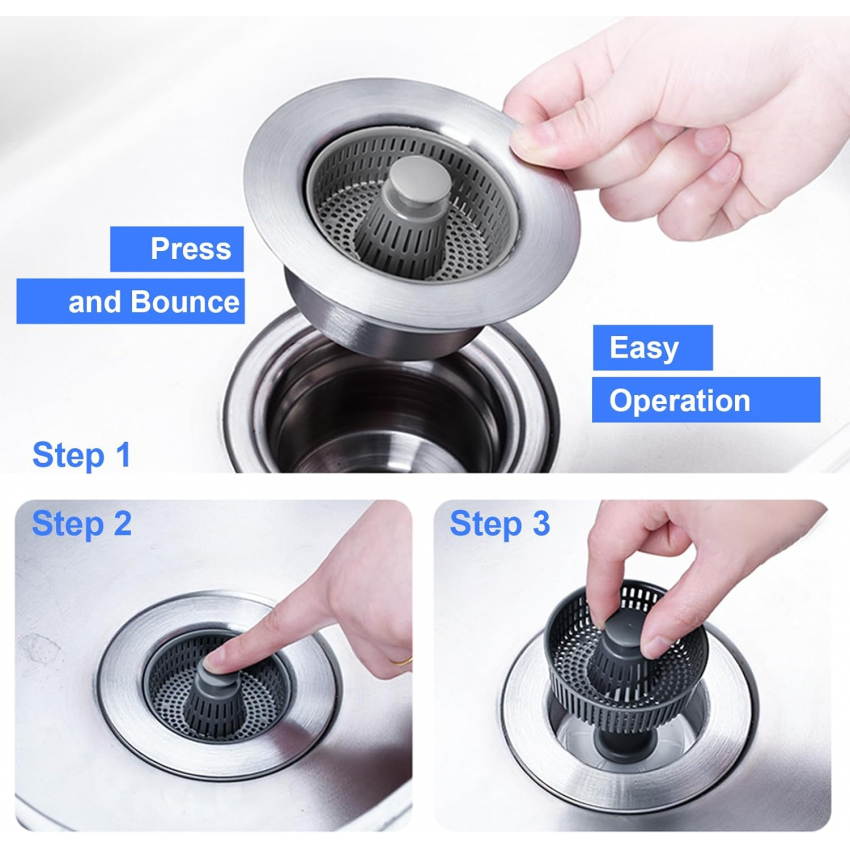 Press
and Bounce

Easy
Operation

Step 1

Step 2

Step 3