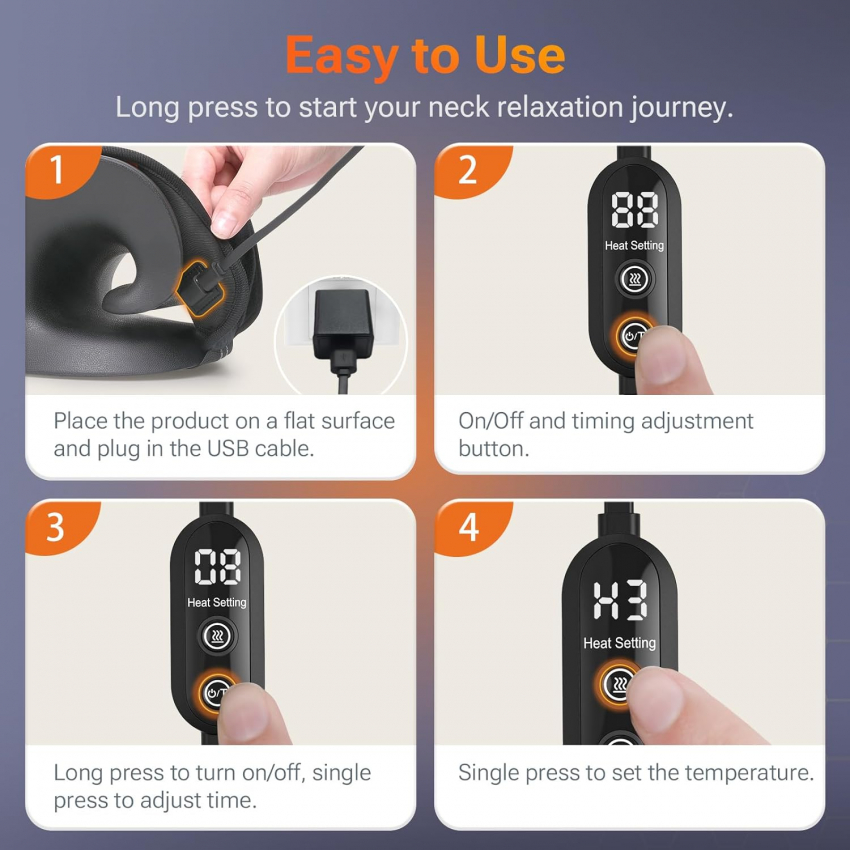 Easy to Use

Long press to start your neck relaxation journey.

1

Place the product on a flat surface and plug in the USB cable.

2

88

Heat Setting

On/Off and timing adjustment button.

3

08

Heat Setting

Long press to turn on/off, single press to adjust time.

4

H3

Heat Setting

Single press to set the temperature.