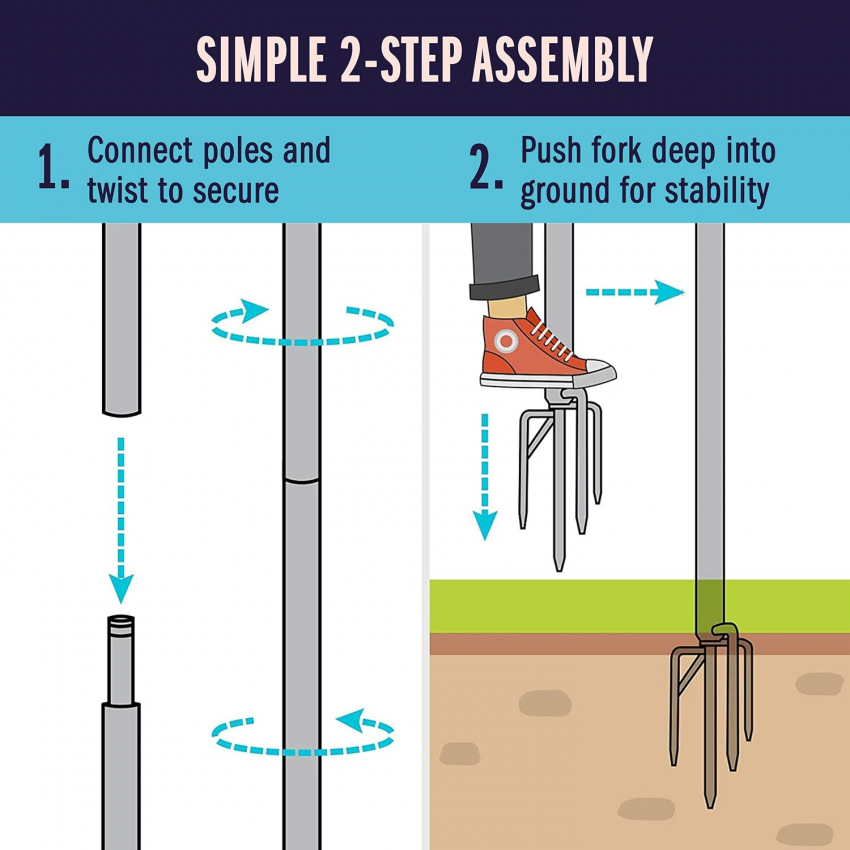 SIMPLE 2-STEP ASSEMBLY

1. Connect poles and twist to secure

2. Push fork deep into ground for stability