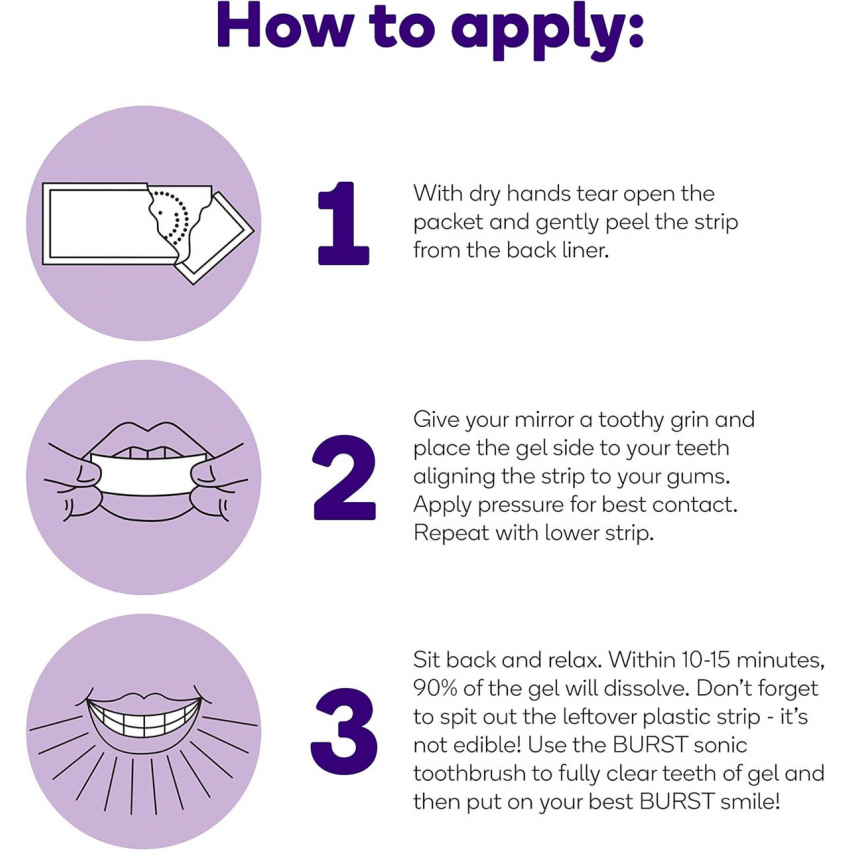 How to apply:

1

With dry hands tear open the packet and gently peel the strip from the back liner.

2

Give your mirror a toothy grin and place the gel side to your teeth aligning the strip to your gums. Apply pressure for best contact. Repeat with lower strip.

3

Sit back and relax. Within 10-15 minutes, 90% of the gel will dissolve. Don't forget to spit out the leftover plastic strip - it's not edible! Use the BURST sonic toothbrush to fully clear teeth of gel and then put on your best BURST smile!