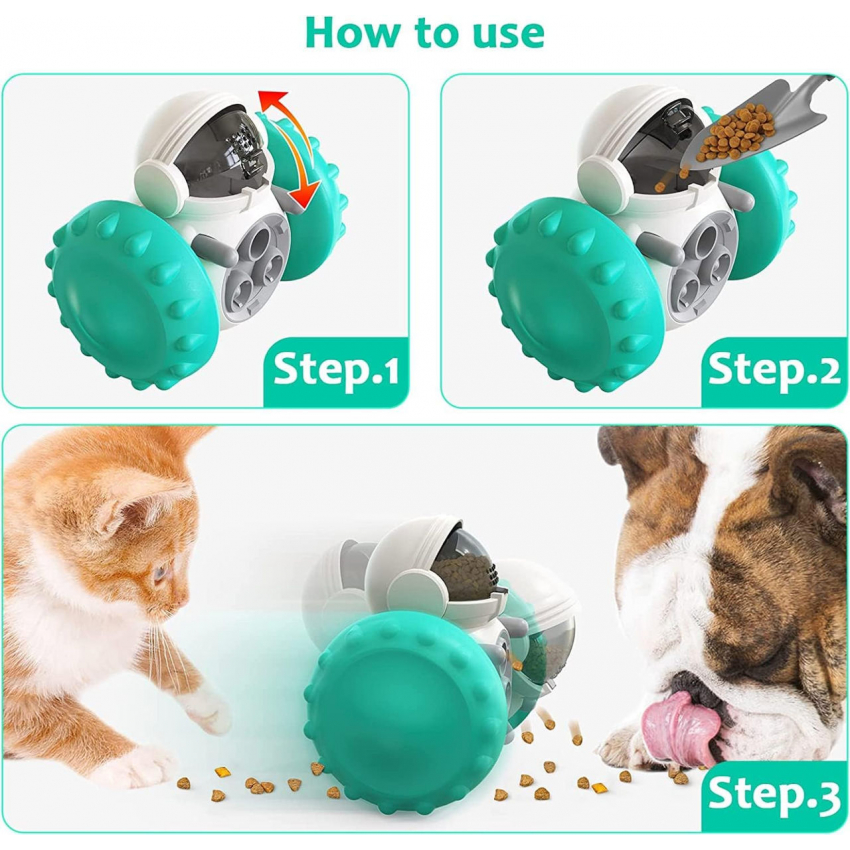 How to use

Step.1

Step.2

Step.3