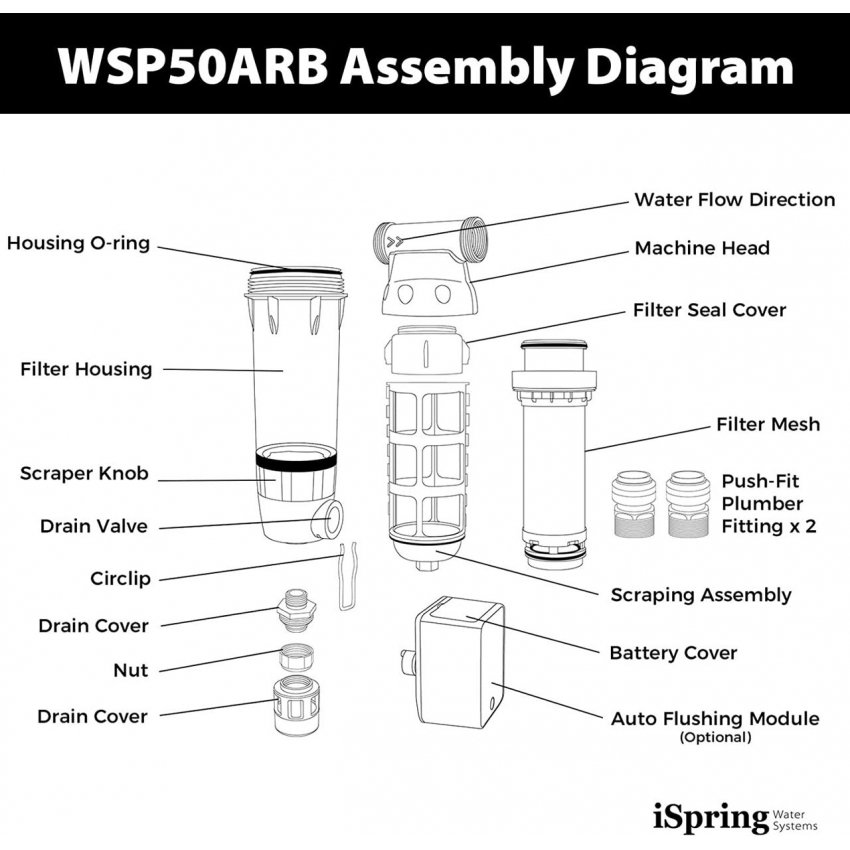 WSP50ARB Assembly Diagram

Housing O-ring

Filter Housing

Scraper Knob

Drain Valve

Circlip

Drain Cover

Nut

Drain Cover

Water Flow Direction

Machine Head

Filter Seal Cover

Filter Mesh

Push-Fit Plumber Fitting x 2

Scraping Assembly

Battery Cover

Auto Flushing Module (Optional)

iSpring Water Systems