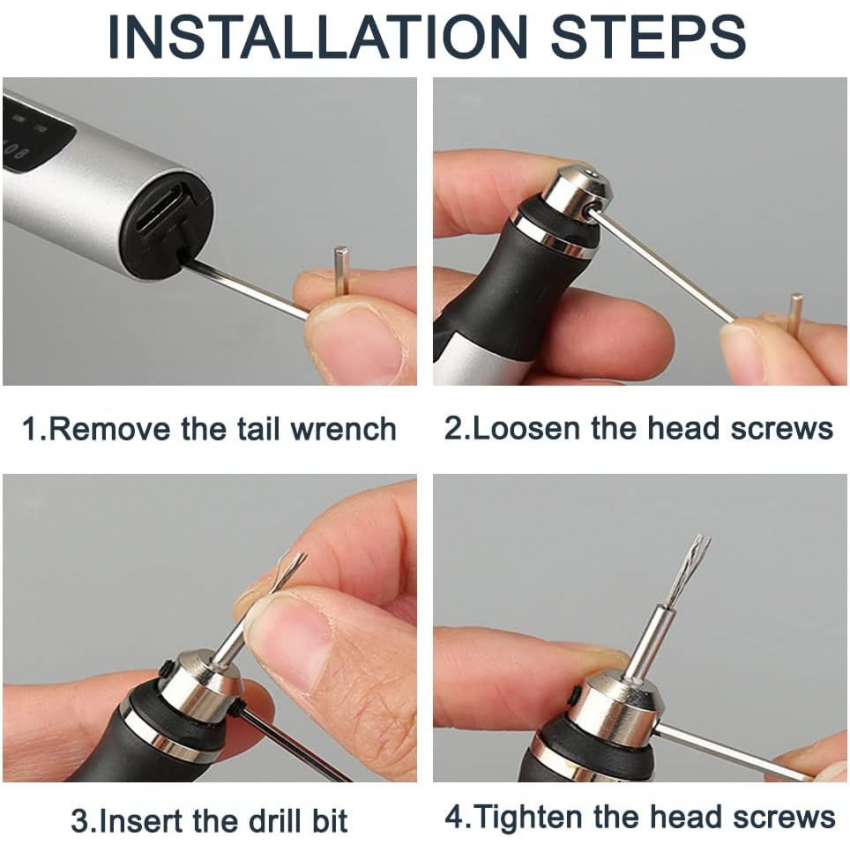 INSTALLATION STEPS

1.Remove the tail wrench

2.Loosen the head screws

3.Insert the drill bit

4.Tighten the head screws