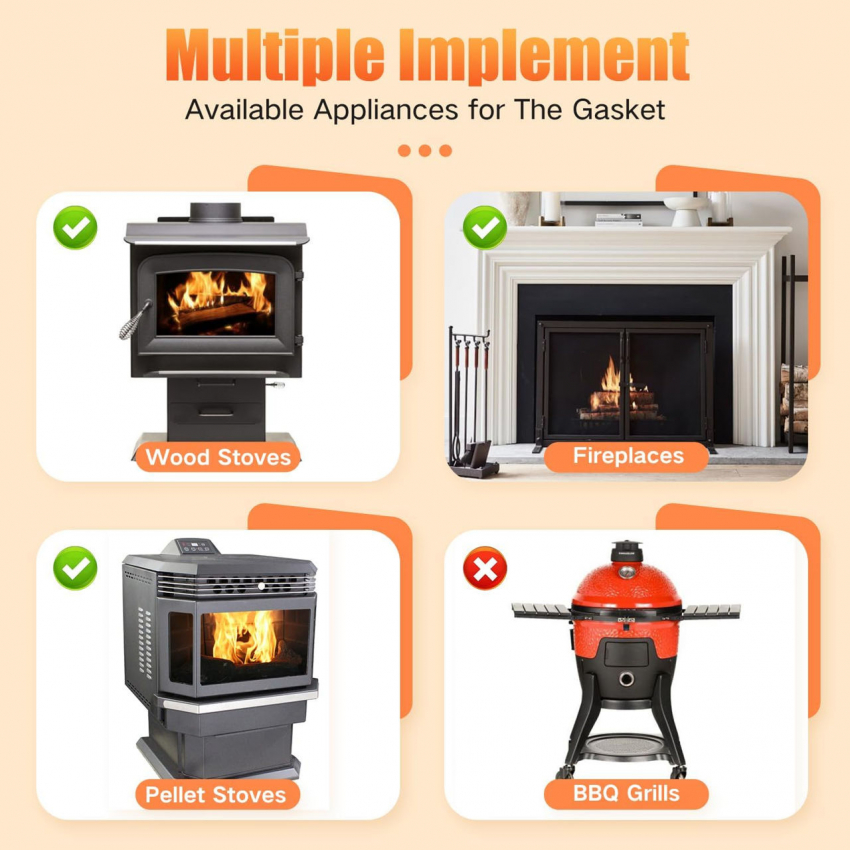 Multiple Implement
Available Appliances for The Gasket

Wood Stoves

Fireplaces

Pellet Stoves

BBQ Grills