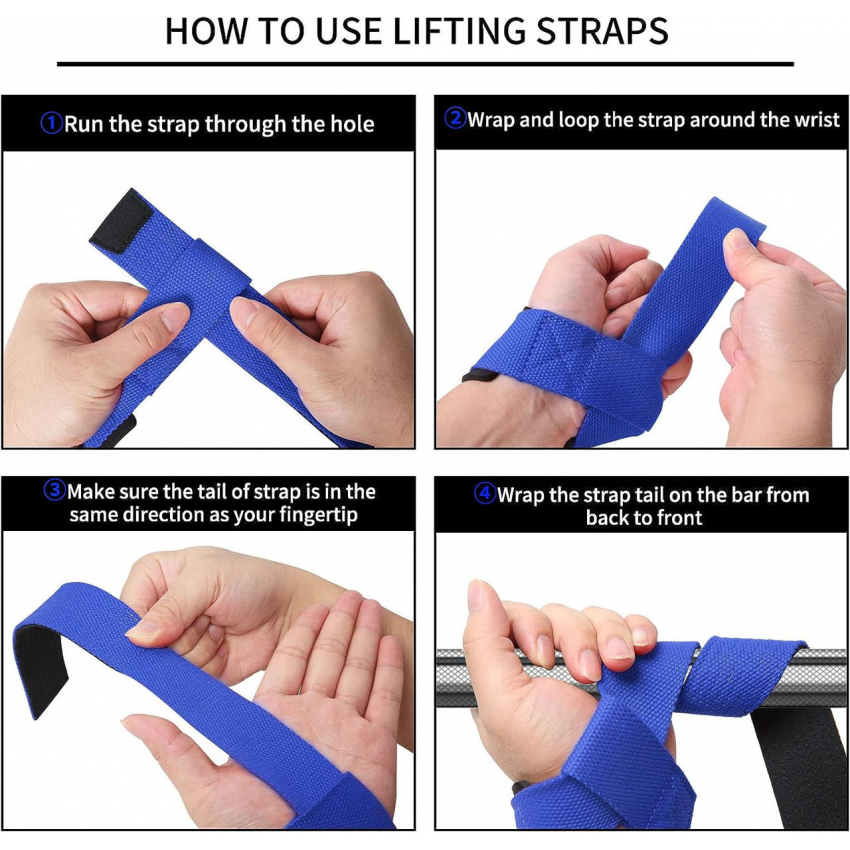 HOW TO USE LIFTING STRAPS

①Run the strap through the hole

②Wrap and loop the strap around the wrist

③Make sure the tail of strap is in the same direction as your fingertip

④Wrap the strap tail on the bar from back to front