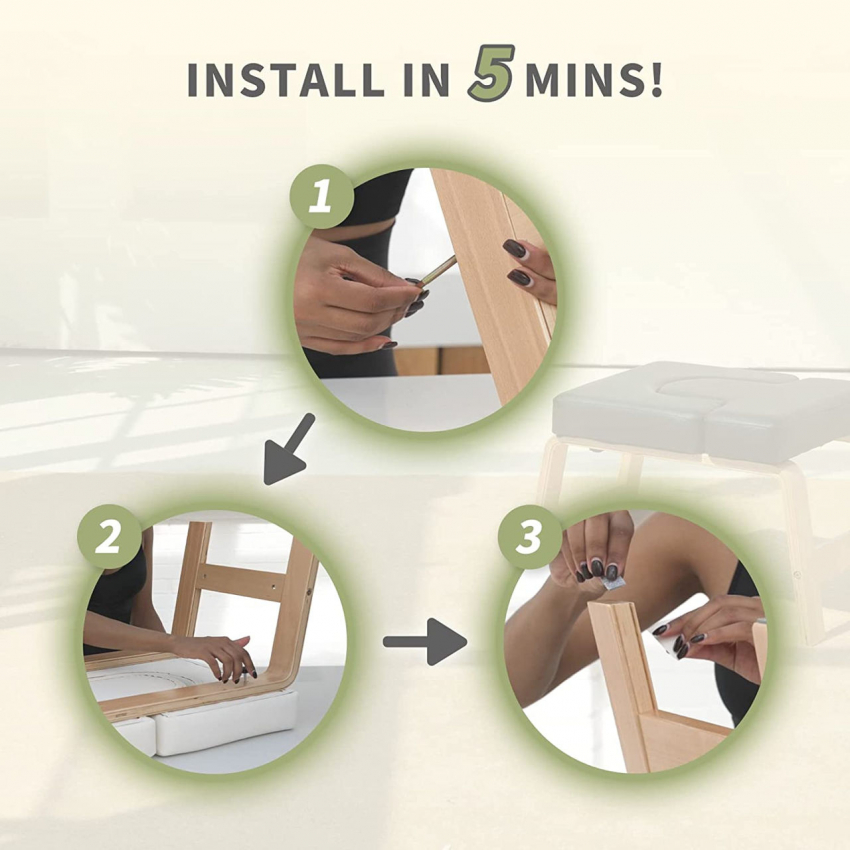 INSTALL IN 5 MINS!

1

2

3