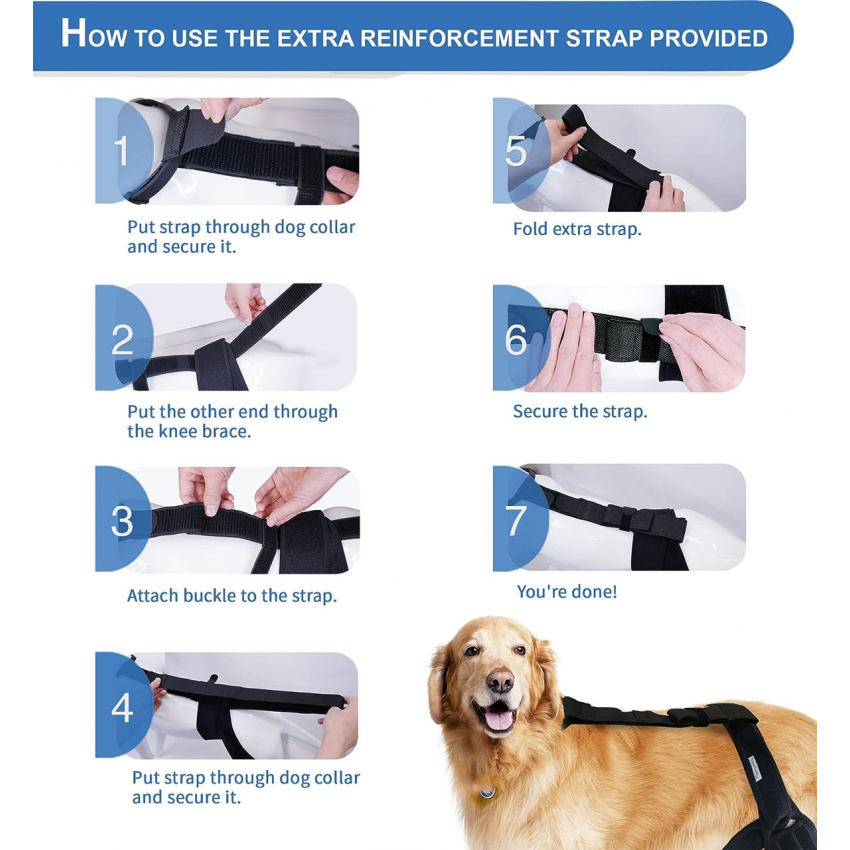 HOW TO USE THE EXTRA REINFORCEMENT STRAP PROVIDED

1
Put strap through dog collar and secure it.

2
Put the other end through the knee brace.

3
Attach buckle to the strap.

4
Put strap through dog collar and secure it.

5
Fold extra strap.

6
Secure the strap.

7
You're done!