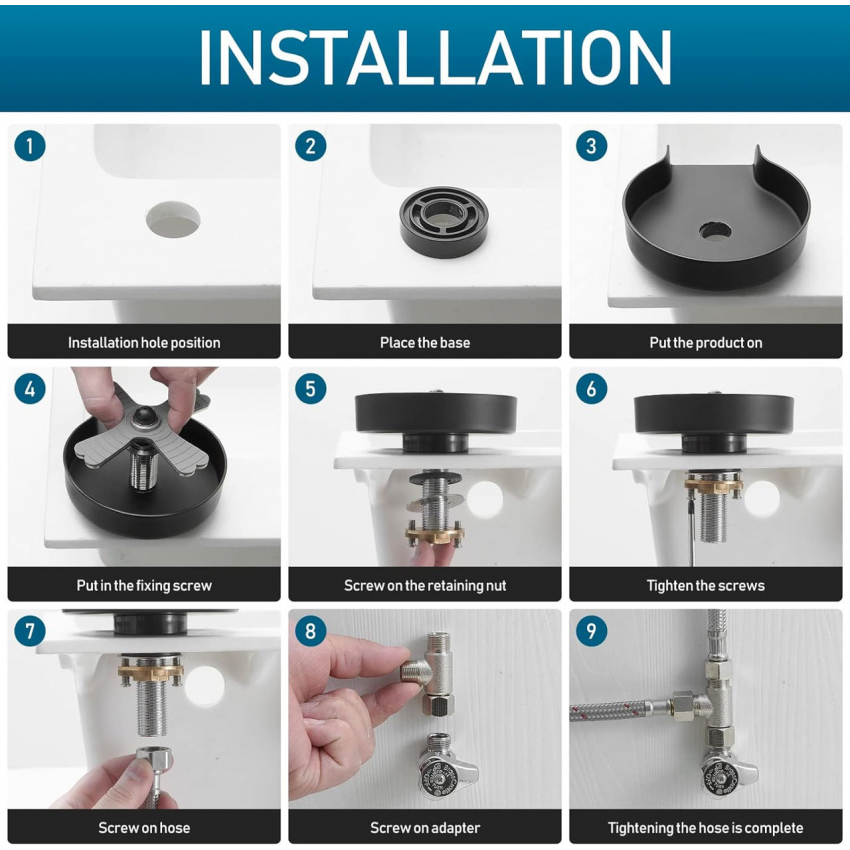 INSTALLATION

1
Installation hole position

2
Place the base

3
Put the product on

4
Put in the fixing screw

5
Screw on the retaining nut

6
Tighten the screws

7
Screw on hose

8
Screw on adapter

9
Tightening the hose is complete