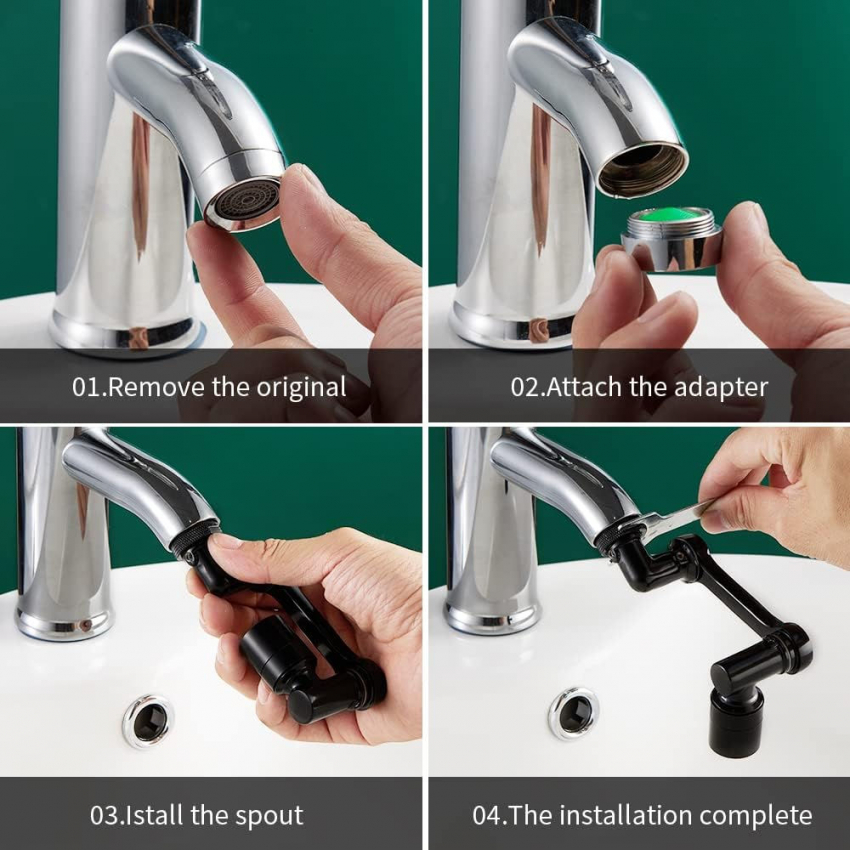 01.Remove the original

02.Attach the adapter

03.Istall the spout

04.The installation complete