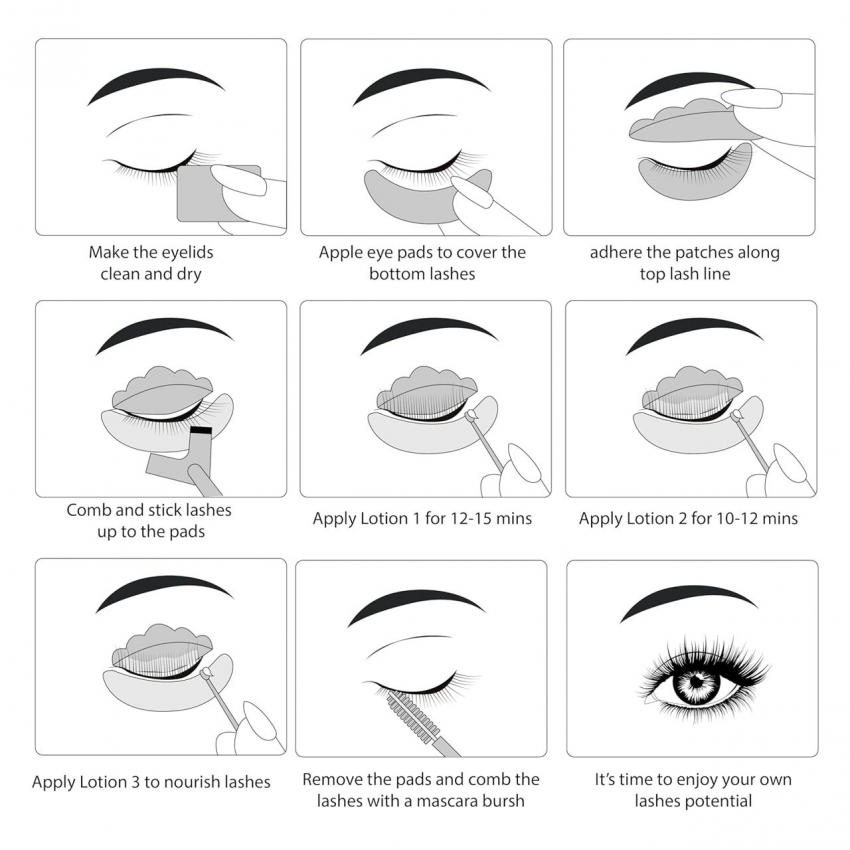 Make the eyelids clean and dry

Apple eye pads to cover the bottom lashes

adhere the patches along top lash line

Comb and stick lashes up to the pads

Apply Lotion 1 for 12-15 mins

Apply Lotion 2 for 10-12 mins

Apply Lotion 3 to nourish lashes

Remove the pads and comb the lashes with a mascara bursh

It's time to enjoy your own lashes potential