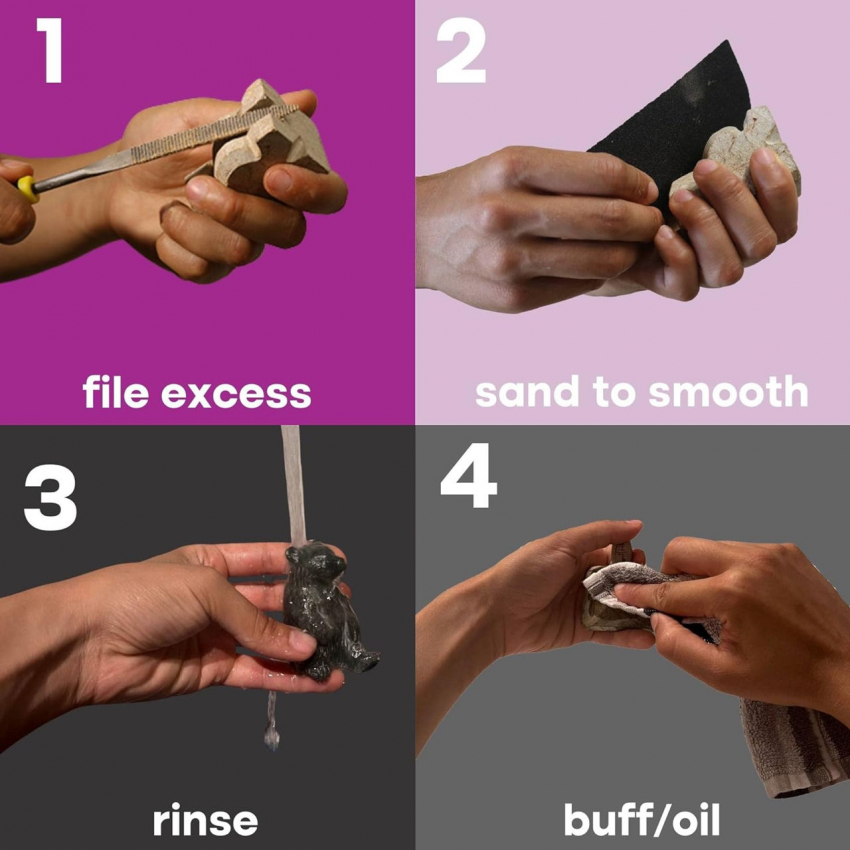 1

file excess

2

sand to smooth

3

rinse

4

buff/oil