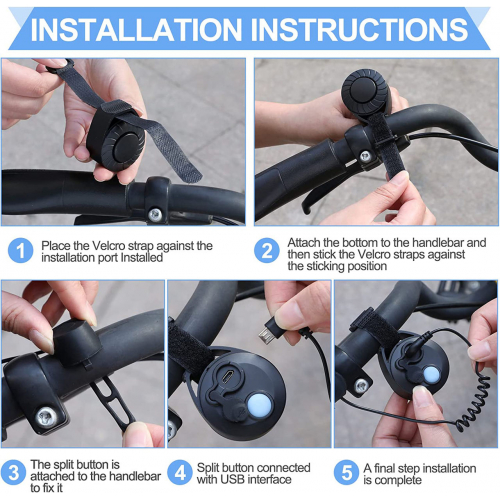 INSTALLATION INSTRUCTIONS

1 Place the Velcro strap against the installation port Installed

2 Attach the bottom to the handlebar and then stick the Velcro straps against the sticking position

3 The split button is attached to the handlebar to fix it

4 Split button connected with USB interface

5 A final step installation is complete